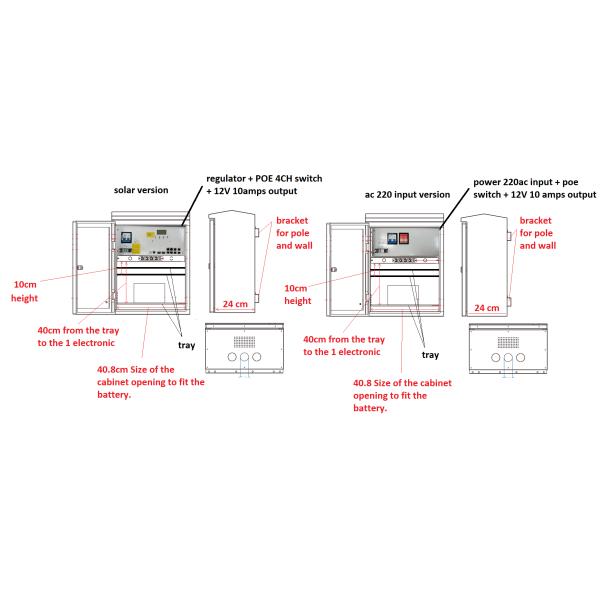 solar version

regulator + POE 4CH switch + 12V 10amps output

bracket for pole and wall

10cm height

24 cm

40cm from the tray to the 1 electronic

tray

40.8cm Size of the cabinet opening to fit the battery.

ac 220 input version

power 220ac input + poe switch + 12V 10 amps output

bracket for pole and wall

10cm height

24 cm

40cm from the tray to the 1 electronic

tray

40.8 Size of the cabinet opening to fit the battery.