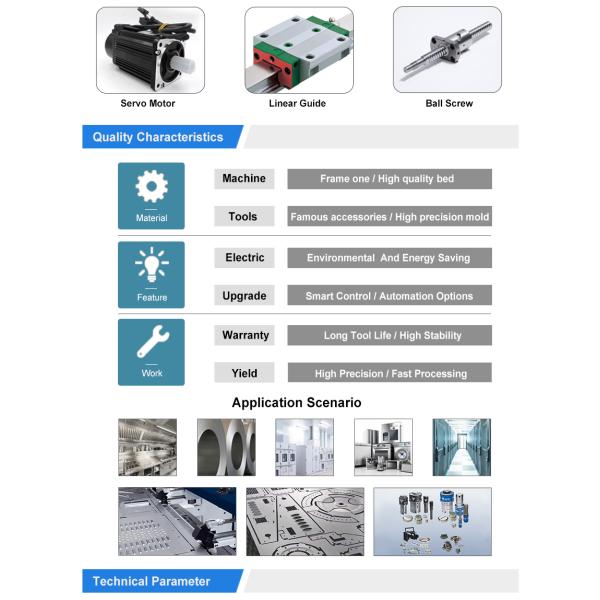 Servo Motor

Linear Guide

Ball Screw

Quality Characteristics

Material

Machine

Frame one / High quality bed

Tools

Famous accessories / High precision mold

Feature

Electric

Environmental  And Energy Saving

Upgrade

Smart Control / Automation Options

Work

Warranty

Long Tool Life / High Stability

Yield

High Precision / Fast Processing

Application Scenario

Technical Parameter