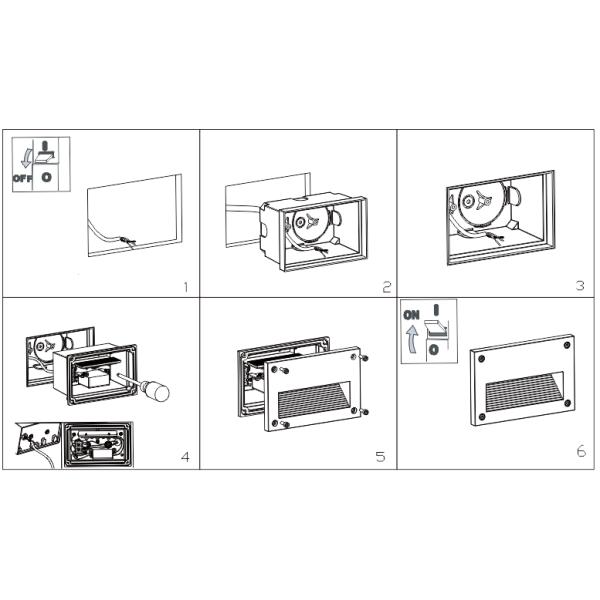 I
OFF O
1
2
3
4
5
ON I
O
6