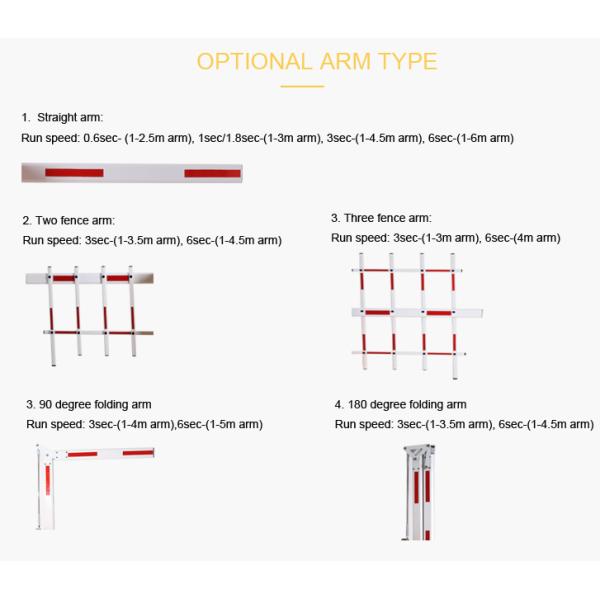 OPTIONAL ARM TYPE

1. Straight arm:

Run speed: 0.6sec- (1-2.5m arm), 1sec/1.8sec-(1-3m arm), 3sec-(1-4.5m arm), 6sec-(1-6m arm)

2. Two fence arm:

Run speed: 3sec-(1-3.5m arm), 6sec-(1-4.5m arm)

3. Three fence arm:

Run speed: 3sec-(1-3m arm), 6sec-(4m arm)

3. 90 degree folding arm

Run speed: 3sec-(1-4m arm),6sec-(1-5m arm)

4. 180 degree folding arm

Run speed: 3sec-(1-3.5m arm), 6sec-(1-4.5m arm)