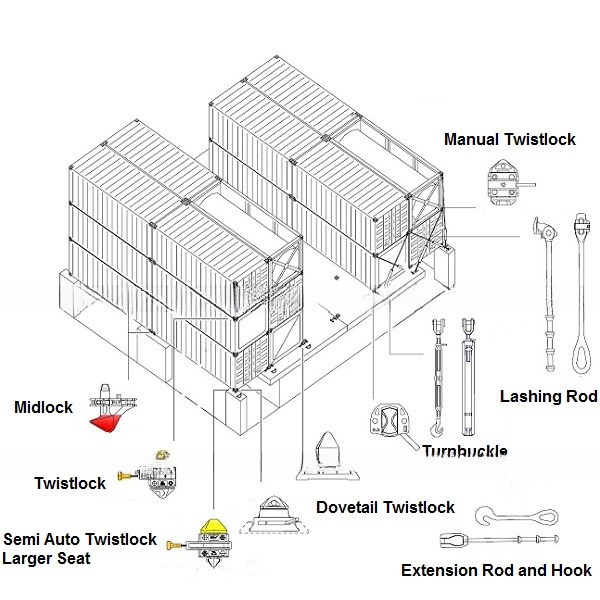 Manual Twistlock

Lashing Rod

Midlock

Turnbuckle

Twistlock

Dovetail Twistlock

Semi Auto Twistlock
Larger Seat

Extension Rod and Hook