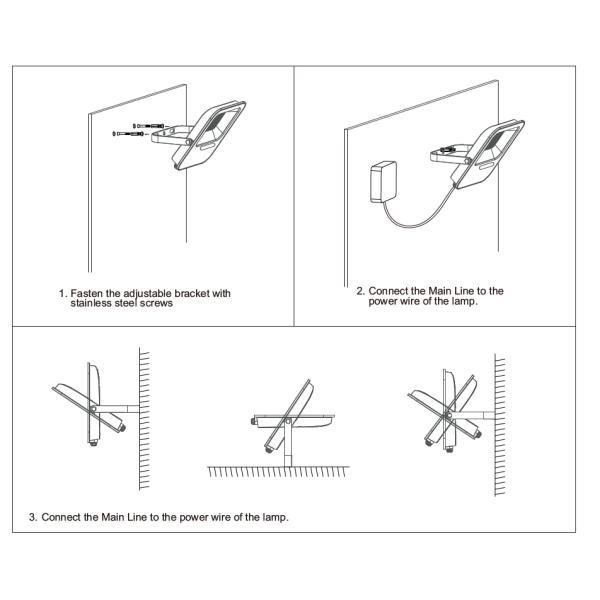 1. Fasten the adjustable bracket with stainless steel screws

2. Connect the Main Line to the power wire of the lamp.

3. Connect the Main Line to the power wire of the lamp.