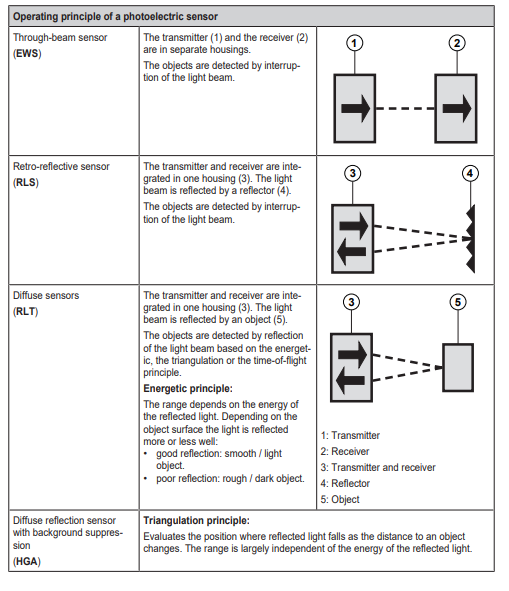 | Operating principle of a photoelectric sensor | | |
|---|---|---|
| Through-beam sensor (**EWS**) | The transmitter (1) and the receiver (2) are in separate housings. The objects are detected by interruption of the light beam. | 1 2 |
| Retro-reflective sensor (**RLS**) | The transmitter and receiver are integrated in one housing (3). The light beam is reflected by a reflector (4). The objects are detected by interruption of the light beam. | 3 4 |
| Diffuse sensors (**RLT**) | The transmitter and receiver are integrated in one housing (3). The light beam is reflected by an object (5). The objects are detected by reflection of the light beam based on the energetic, the triangulation or the time-of-flight principle. **Energetic principle:** The range depends on the energy of the reflected light. Depending on the object surface the light is reflected more or less well: • good reflection: smooth / light object. • poor reflection: rough / dark object. | 3 5 1: Transmitter 2: Receiver 3: Transmitter and receiver 4: Reflector 5: Object |
| Diffuse reflection sensor with background suppression (**HGA**) | **Triangulation principle:** Evaluates the position where reflected light falls as the distance to an object changes. The range is largely independent of the energy of the reflected light. | |