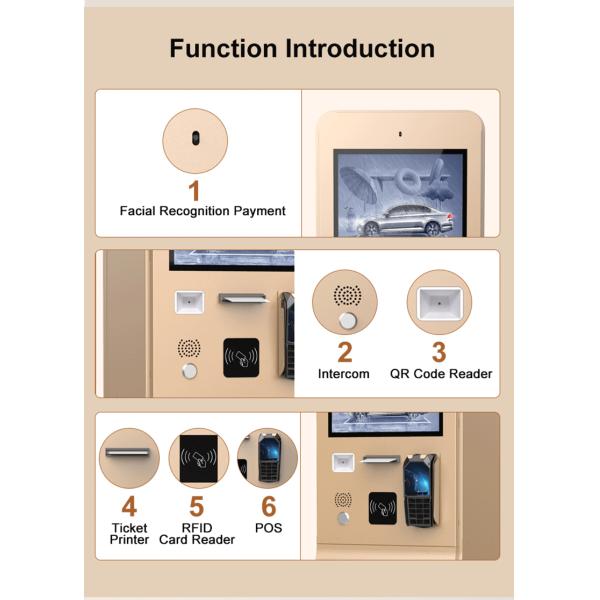 Function Introduction

1
Facial Recognition Payment

2
Intercom

3
QR Code Reader

4
Ticket Printer

5
RFID Card Reader

6
POS