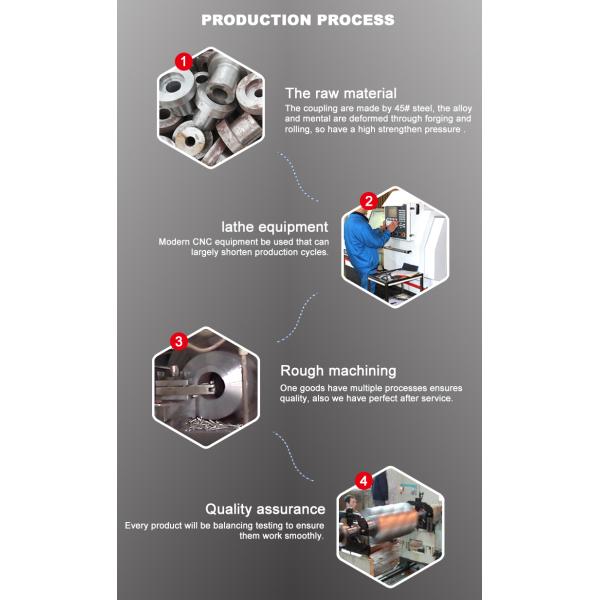 PRODUCTION PROCESS

1

The raw material

The coupling are made by 45# steel, the alloy and mental are deformed through forging and rolling, so have a high strengthen pressure .

2

lathe equipment

Modern CNC equipment be used that can largely shorten production cycles.

3

Rough machining

One goods have multiple processes ensures quality, also we have perfect after service.

4

Quality assurance

Every product will be balancing testing to ensure them work smoothly.