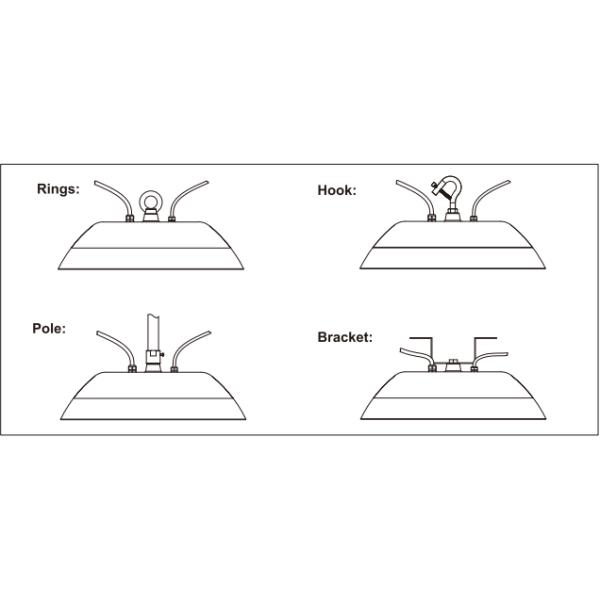 Rings:

Hook:

Pole:

Bracket: