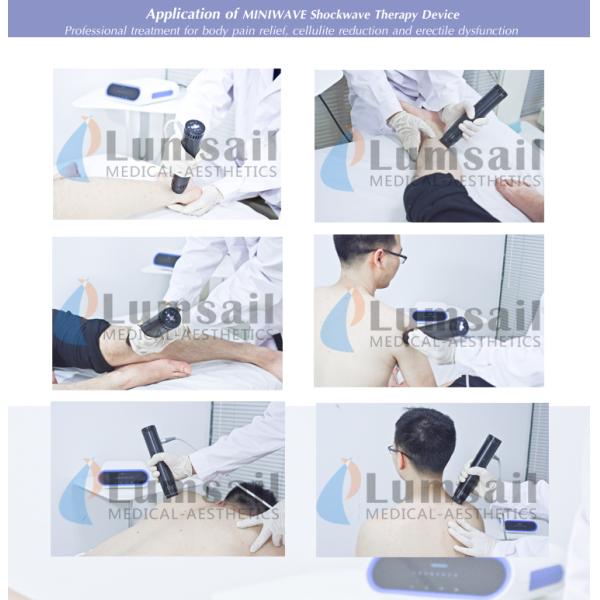 Application of MINIWAVE Shockwave Therapy Device
Professional treatment for body pain relief, cellulite reduction and erectile dysfunction

Lumsail
MEDICAL-AESTHETICS

Lumsail
MEDICAL-AESTHETICS

Lumsail
MEDICAL-AESTHETICS

Lumsail
MEDICAL-AESTHETICS

Lumsail
MEDICAL-AESTHETICS

Lumsail
MEDICAL-AESTHETICS