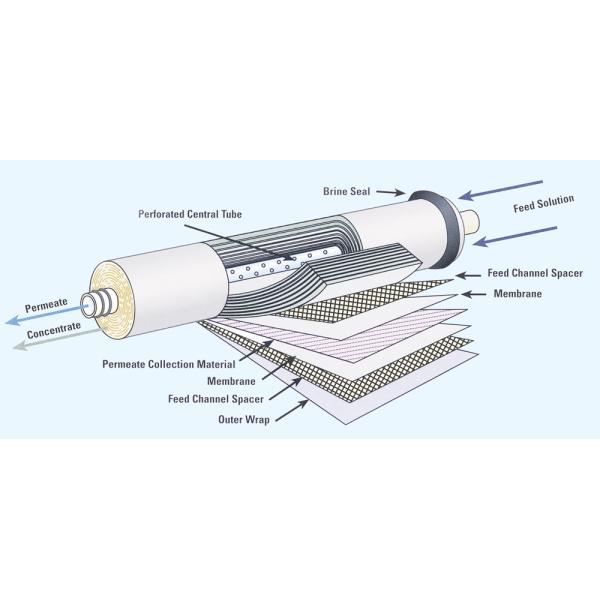 Brine Seal

Feed Solution

Perforated Central Tube

Feed Channel Spacer

Membrane

Permeate

Concentrate

Permeate Collection Material

Membrane

Feed Channel Spacer

Outer Wrap