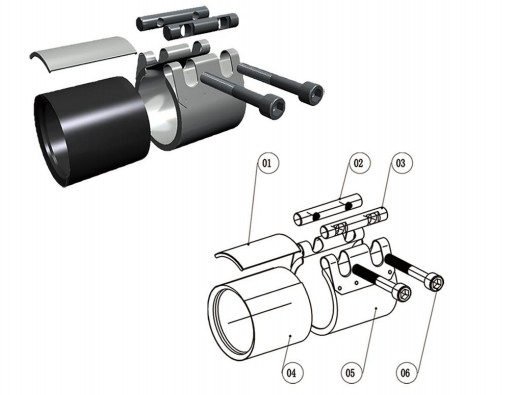 01
02
03
04
05
06