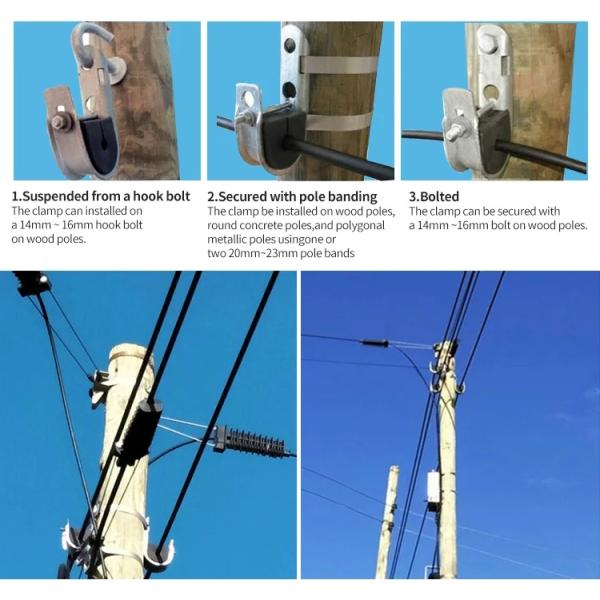 1.Suspended from a hook bolt
The clamp can installed on a 14mm ~ 16mm hook bolt on wood poles.

2.Secured with pole banding
The clamp be installed on wood poles, round concrete poles,and polygonal metallic poles usingone or two 20mm~23mm pole bands

3.Bolted
The clamp can be secured with a 14mm ~16mm bolt on wood poles.