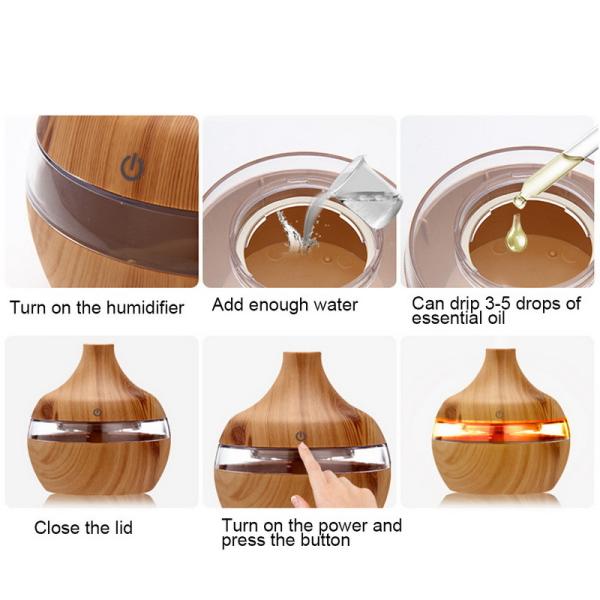 Turn on the humidifier

Add enough water

Can drip 3-5 drops of essential oil

Close the lid

Turn on the power and press the button