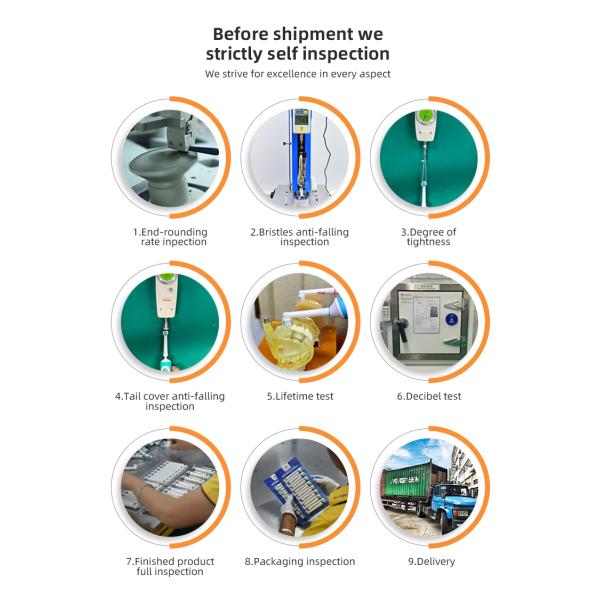 Before shipment we strictly self inspection

We strive for excellence in every aspect

1.End-rounding rate inpection

2.Bristles anti-falling inspection

3.Degree of tightness

4.Tail cover anti-falling inspection

5.Lifetime test

6.Decibel test

7.Finished product full inspection

8.Packaging inspection

9.Delivery