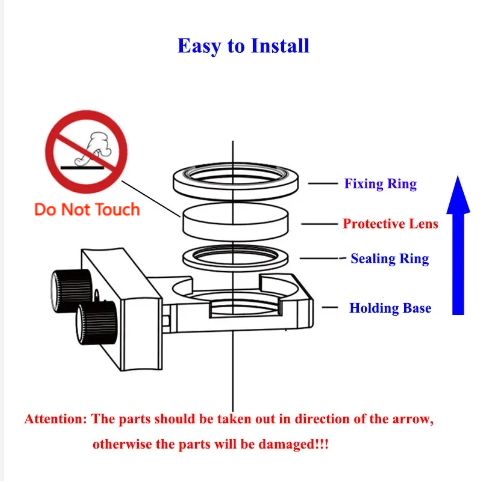 Easy to Install

Do Not Touch

Fixing Ring

Protective Lens

Sealing Ring

Holding Base

Attention: The parts should be taken out in direction of the arrow, otherwise the parts will be damaged!!!