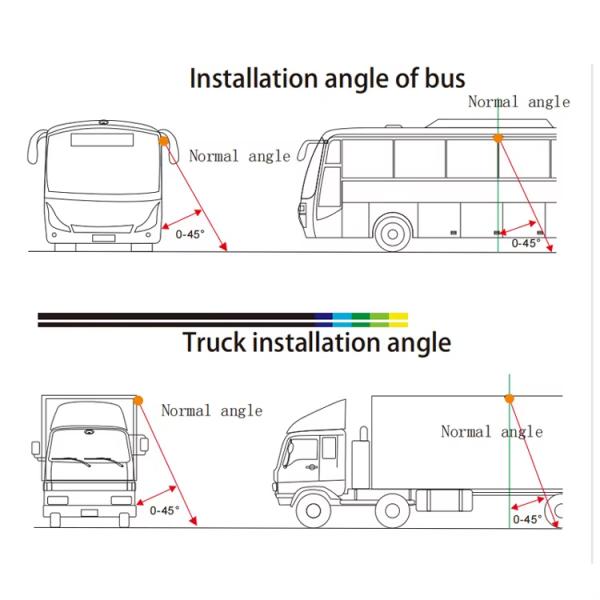 Installation angle of bus

Normal angle

Normal angle

0-45°

0-45°

Truck installation angle

Normal angle

Normal angle

0-45°

0-45°