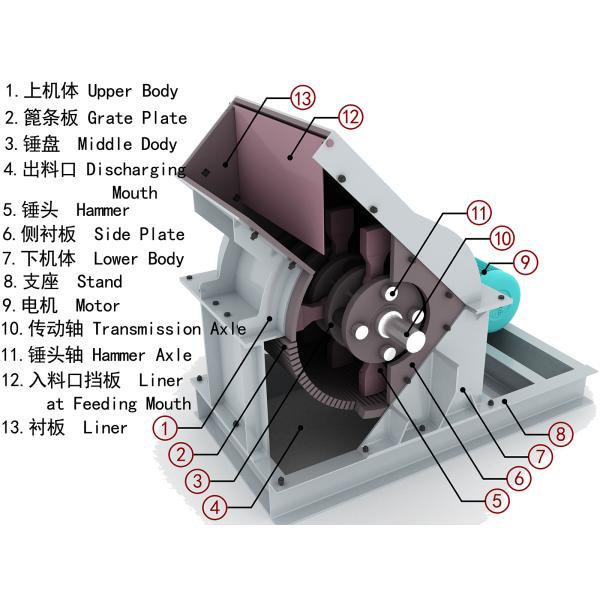 1. 上机体 Upper Body
2. 篦条板 Grate Plate
3. 锤盘 Middle Dody
4. 出料口 Discharging Mouth
5. 锤头 Hammer
6. 侧衬板 Side Plate
7. 下机体 Lower Body
8. 支座 Stand
9. 电机 Motor
10. 传动轴 Transmission Axle
11. 锤头轴 Hammer Axle
12. 入料口挡板 Liner at Feeding Mouth
13. 衬板 Liner

13
12
11
10
9
1
2
3
4
5
6
7
8