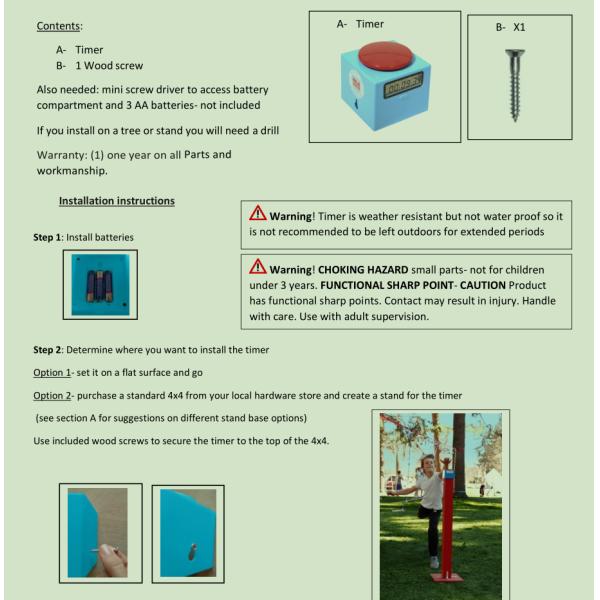 Contents:

A- Timer
B- 1 Wood screw

Also needed: mini screw driver to access battery compartment and 3 AA batteries- not included

If you install on a tree or stand you will need a drill

Warranty: (1) one year on all Parts and workmanship.

A- Timer

B- X1

Installation instructions

Step 1: Install batteries

Warning! Timer is weather resistant but not water proof so it is not recommended to be left outdoors for extended periods

Warning! CHOKING HAZARD small parts- not for children under 3 years. FUNCTIONAL SHARP POINT- CAUTION Product has functional sharp points. Contact may result in injury. Handle with care. Use with adult supervision.

Step 2: Determine where you want to install the timer

Option 1- set it on a flat surface and go

Option 2- purchase a standard 4x4 from your local hardware store and create a stand for the timer

(see section A for suggestions on different stand base options)

Use included wood screws to secure the timer to the top of the 4x4.