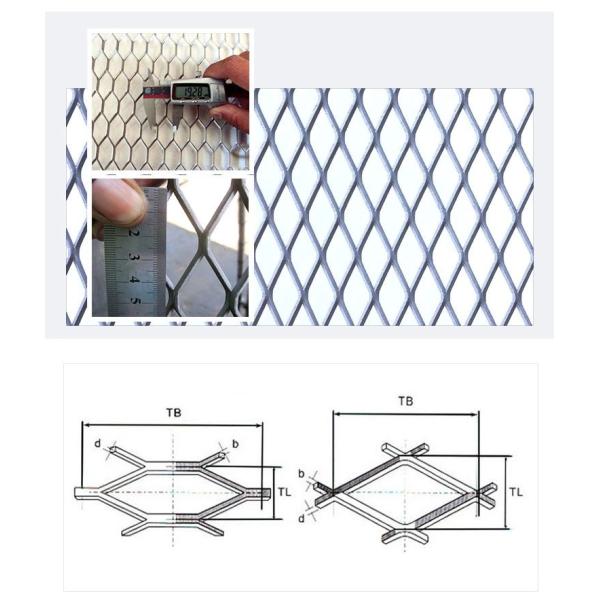 19.28

2
3
4
5

TB
d
b
TL

TB
b
d
TL