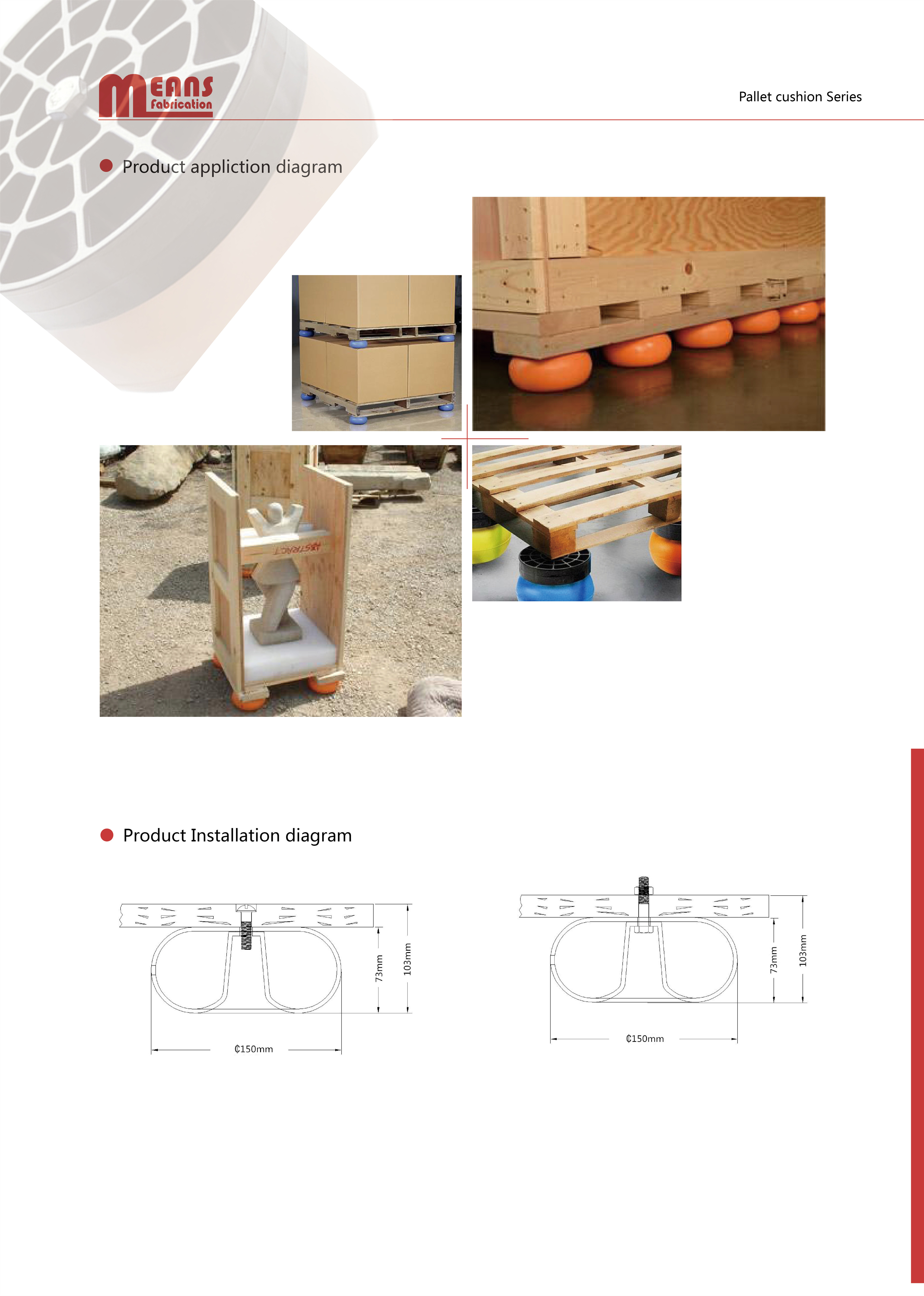 MEANS Fabrication

Pallet cushion Series

Product appliction diagram

ABSTRACT

Product Installation diagram

73mm

103mm

₵150mm

73mm

103mm

₵150mm