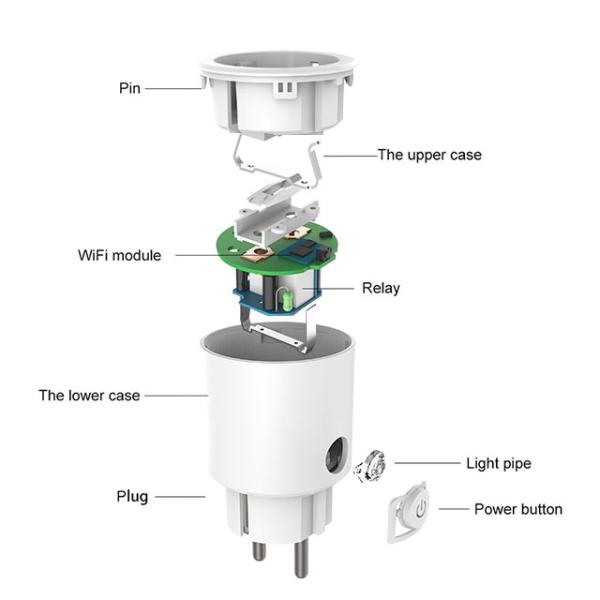 Pin

The upper case

WiFi module

Relay

The lower case

Light pipe

Plug

Power button