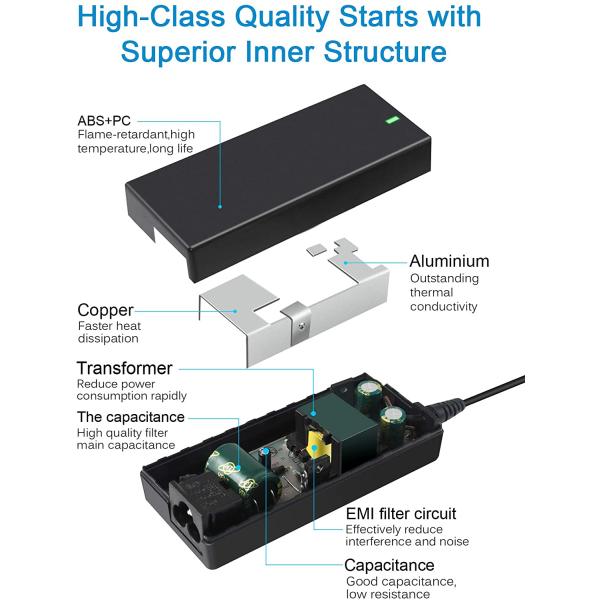 High-Class Quality Starts with Superior Inner Structure

ABS+PC
Flame-retardant,high temperature,long life

Aluminium
Outstanding thermal conductivity

Copper
Faster heat dissipation

Transformer
Reduce power consumption rapidly

The capacitance
High quality filter main capacitance

EMI filter circuit
Effectively reduce interference and noise

Capacitance
Good capacitance, low resistance