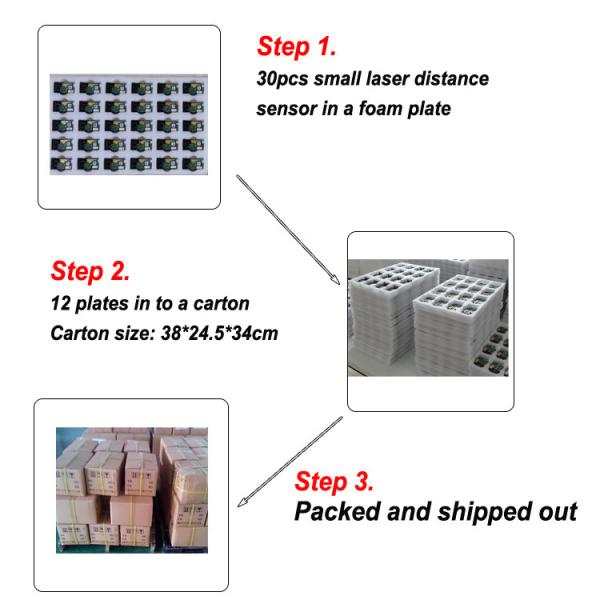 Step 1.
30pcs small laser distance sensor in a foam plate

Step 2.
12 plates in to a carton
Carton size: 38*24.5*34cm

Step 3.
Packed and shipped out