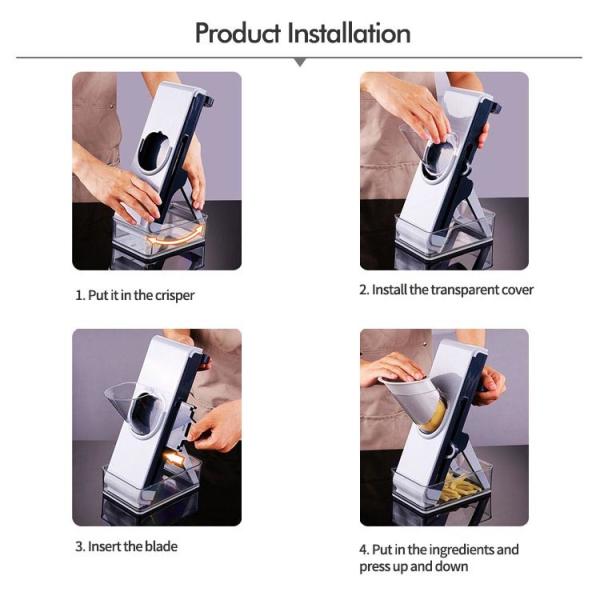 Product Installation

1. Put it in the crisper

2. Install the transparent cover

3. Insert the blade

4. Put in the ingredients and press up and down