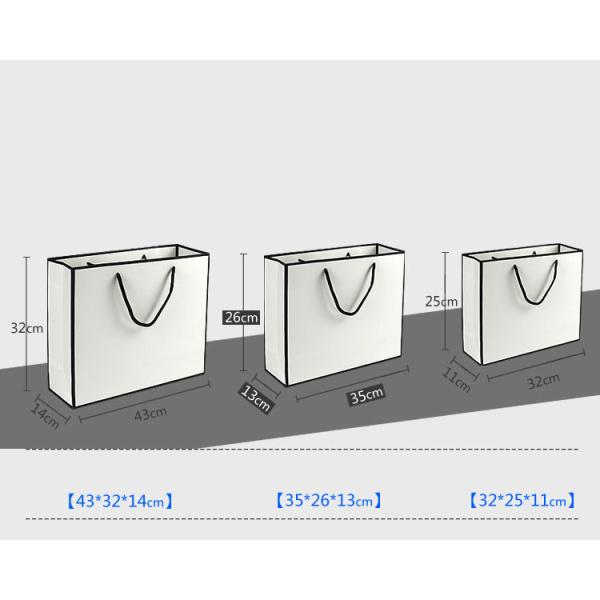 32cm

14cm

43cm

26cm

13cm

35cm

25cm

11cm

32cm

【43*32*14cm】

【35*26*13cm】

【32*25*11cm】