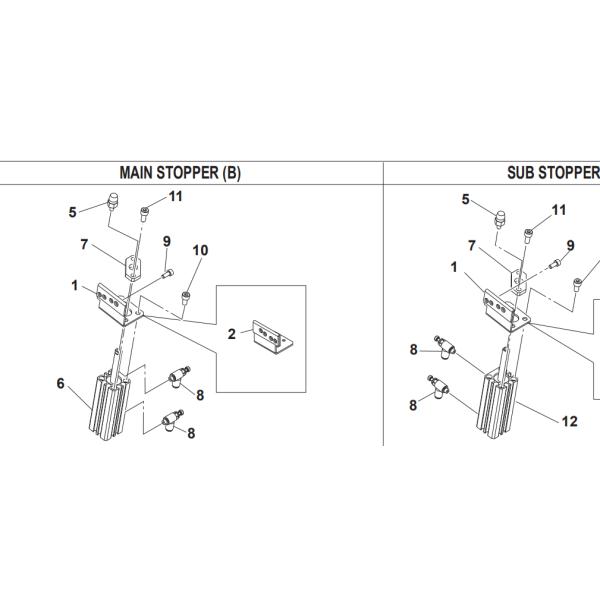 MAIN STOPPER (B)

5
11
7
9
10
1
2
6
8
8

SUB STOPPER

5
11
7
9
1
8
8
12