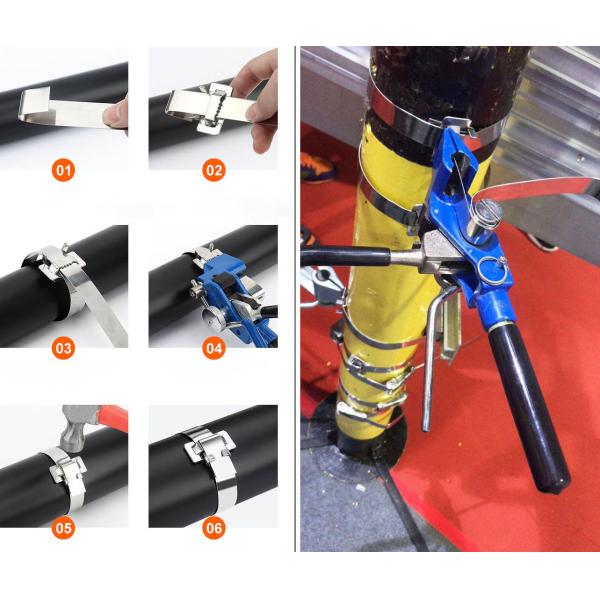 01
02
03
04
05
06