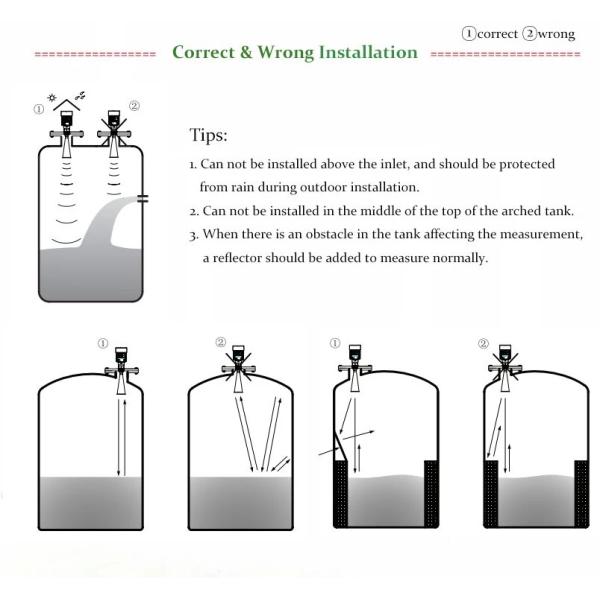 ①correct ②wrong

Correct & Wrong Installation

①

②

Tips:

1. Can not be installed above the inlet, and should be protected from rain during outdoor installation.

2. Can not be installed in the middle of the top of the arched tank.

3. When there is an obstacle in the tank affecting the measurement, a reflector should be added to measure normally.

①

②

①

②