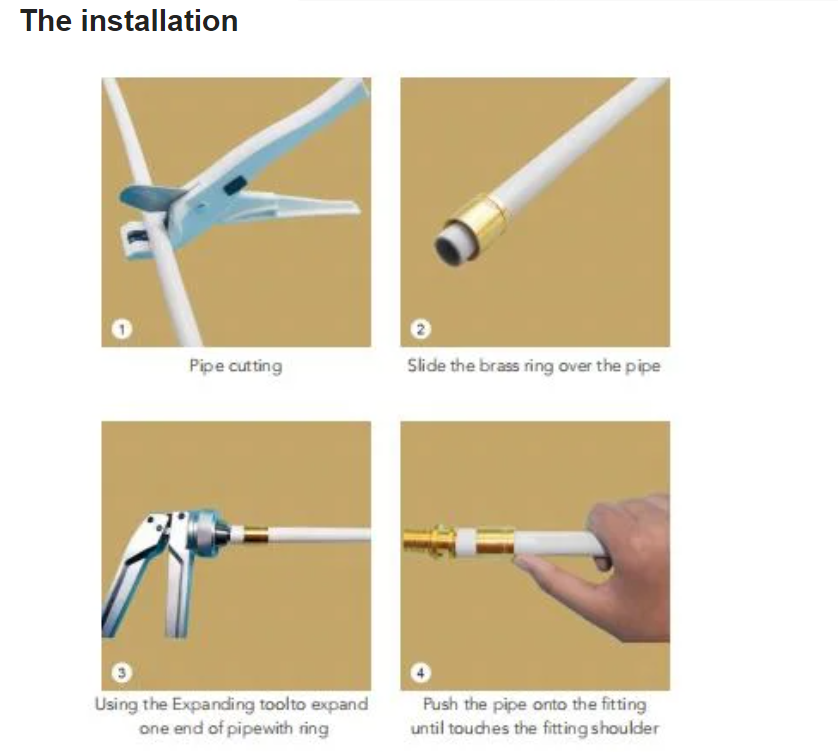 The installation

1

Pipe cutting

2

Slide the brass ring over the pipe

3

Using the Expanding toolto expand one end of pipewith ring

4

Push the pipe onto the fitting until touches the fitting shoulder