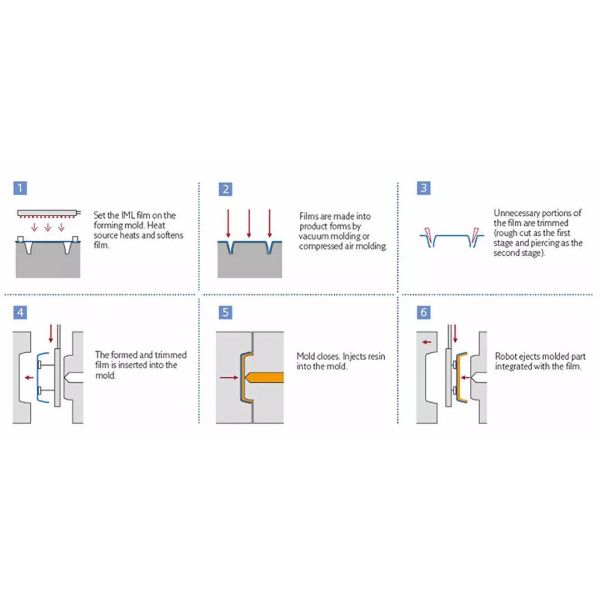 1

Set the IML film on the forming mold. Heat source heats and softens film.

2

Films are made into product forms by vacuum molding or compressed air molding.

3

Unnecessary portions of the film are trimmed (rough cut as the first stage and piercing as the second stage).

4

The formed and trimmed film is inserted into the mold.

5

Mold closes. Injects resin into the mold.

6

Robot ejects molded part integrated with the film.