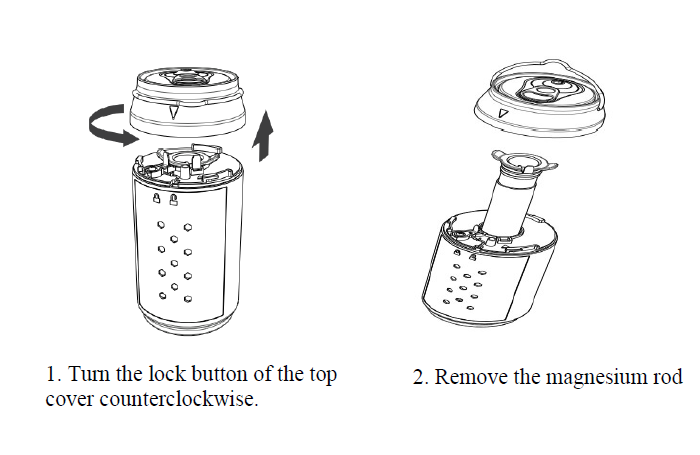 1. Turn the lock button of the top cover counterclockwise.

2. Remove the magnesium rod