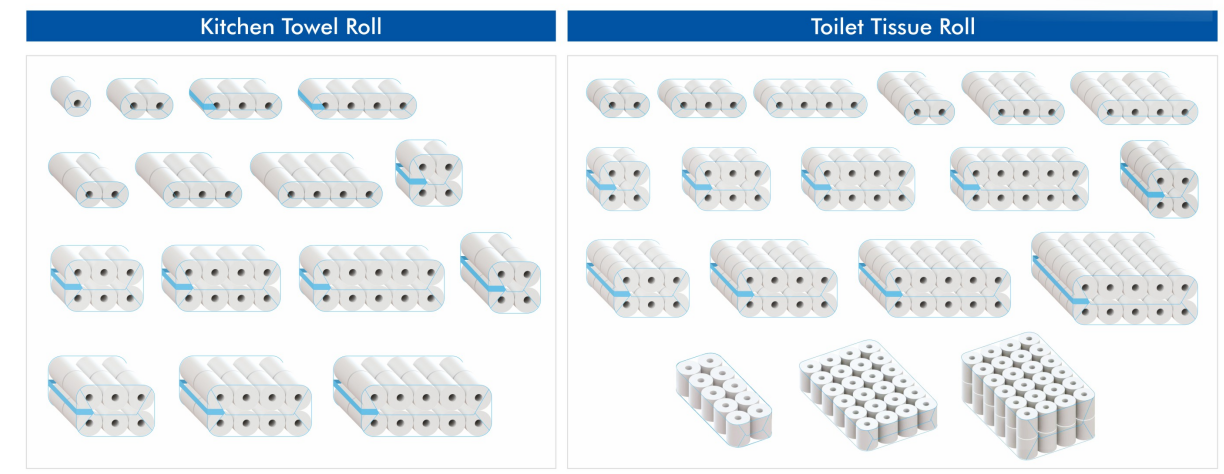 Kitchen Towel Roll

Toilet Tissue Roll