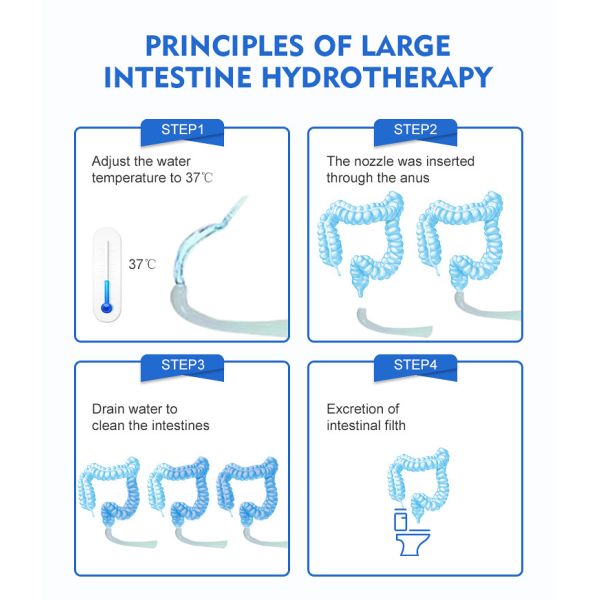 PRINCIPLES OF LARGE INTESTINE HYDROTHERAPY

STEP1

Adjust the water temperature to 37℃

37℃

STEP2

The nozzle was inserted through the anus

STEP3

Drain water to clean the intestines

STEP4

Excretion of intestinal filth