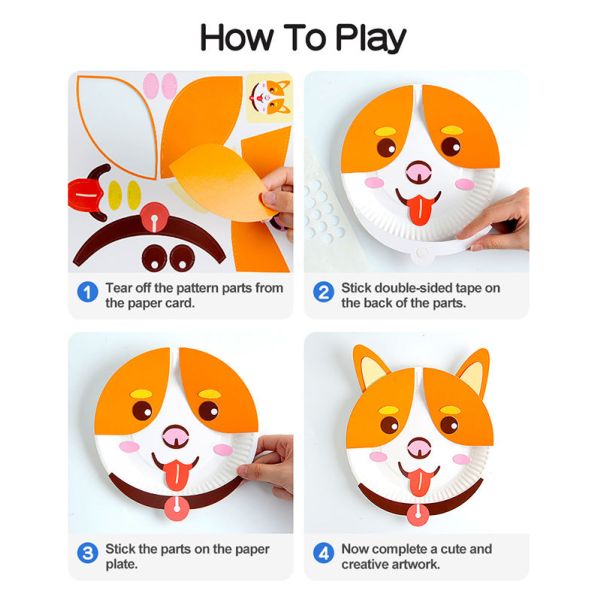 How To Play

1 Tear off the pattern parts from the paper card.

2 Stick double-sided tape on the back of the parts.

3 Stick the parts on the paper plate.

4 Now complete a cute and creative artwork.