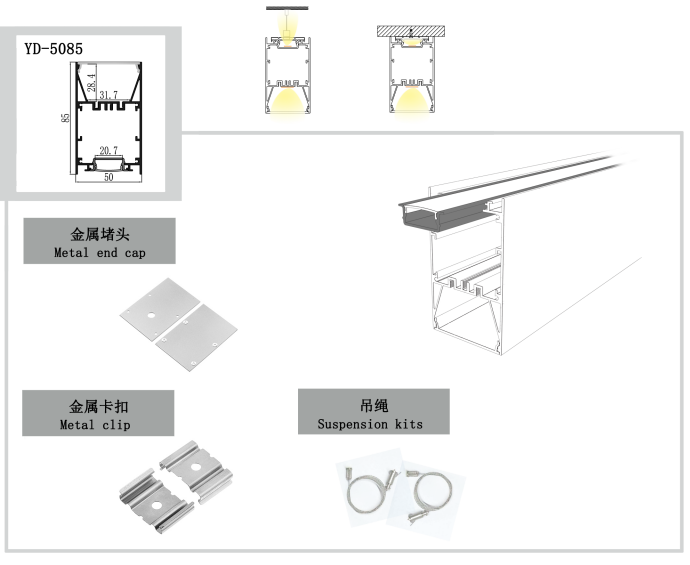 YD-5085

28.4

31.7

85

20.7

50

金属堵头
Metal end cap

金属卡扣
Metal clip

吊绳
Suspension kits