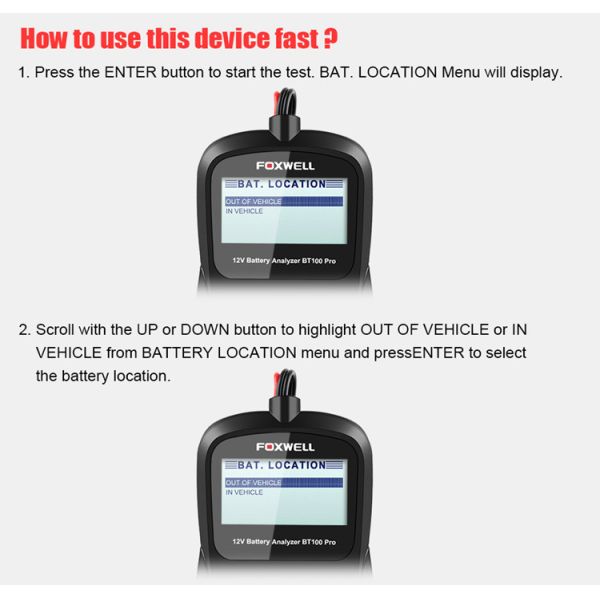 How to use this device fast ?

1. Press the ENTER button to start the test. BAT. LOCATION Menu will display.

FOXWELL

BAT. LOCATION

OUT OF VEHICLE
IN VEHICLE

12V Battery Analyzer BT100 Pro

2. Scroll with the UP or DOWN button to highlight OUT OF VEHICLE or IN VEHICLE from BATTERY LOCATION menu and pressENTER to select the battery location.

FOXWELL

BAT. LOCATION

OUT OF VEHICLE
IN VEHICLE

12V Battery Analyzer BT100 Pro