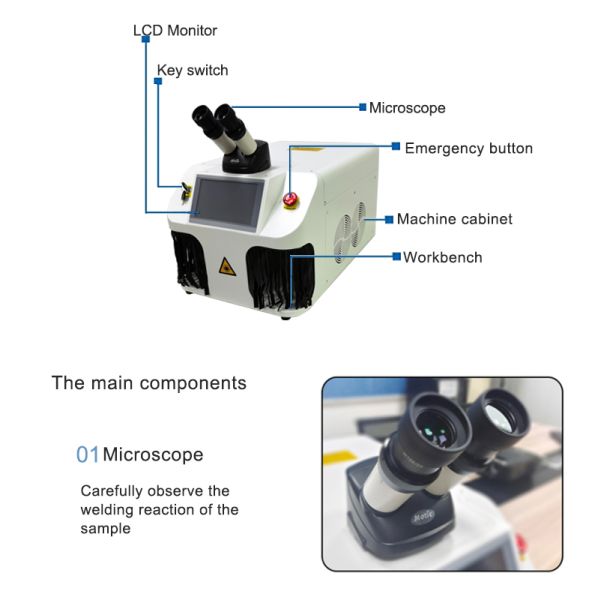 LCD Monitor

Key switch

Microscope

Emergency button

Machine cabinet

Workbench

The main components

01 Microscope

Carefully observe the welding reaction of the sample

Motic