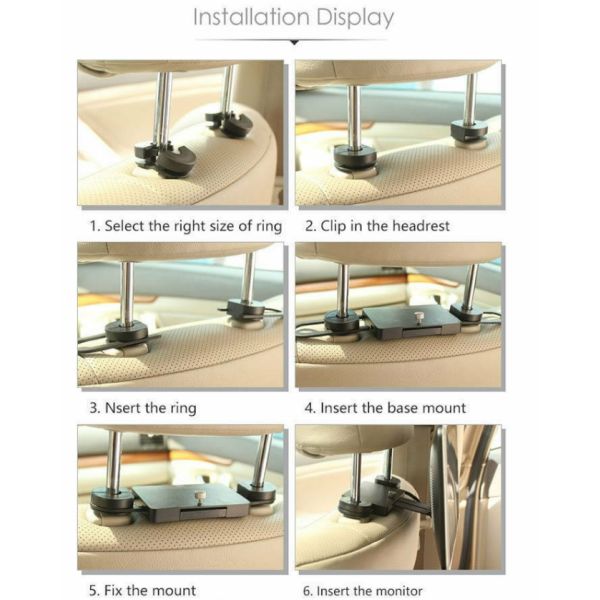 Installation Display

1. Select the right size of ring

2. Clip in the headrest

3. Nsert the ring

4. Insert the base mount

5. Fix the mount

6. Insert the monitor