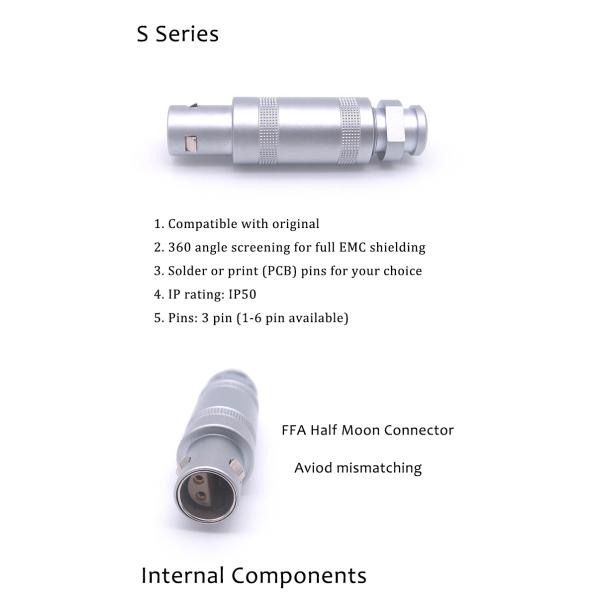 S Series

1. Compatible with original
2. 360 angle screening for full EMC shielding
3. Solder or print (PCB) pins for your choice
4. IP rating: IP50
5. Pins: 3 pin (1-6 pin available)

FFA Half Moon Connector

Aviod mismatching

Internal Components