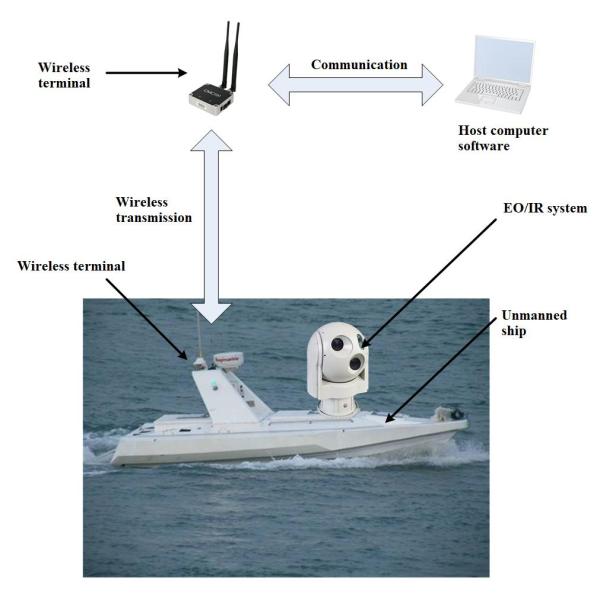 Wireless terminal

Communication

Host computer software

Wireless transmission

EO/IR system

Wireless terminal

Unmanned ship