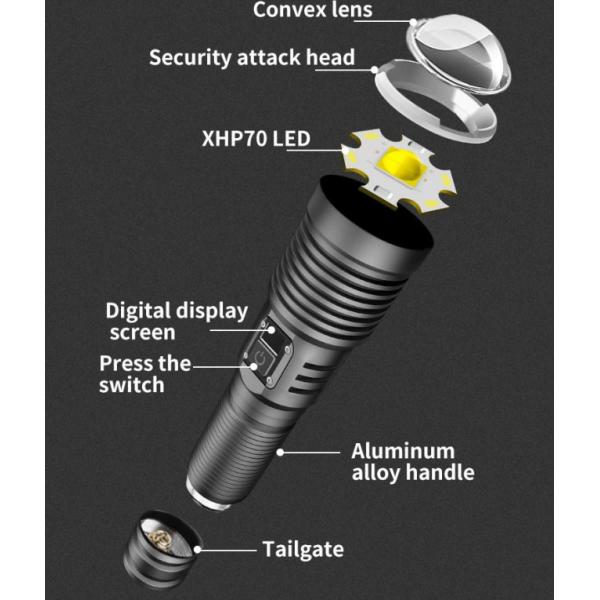 Convex lens

Security attack head

XHP70 LED

Digital display screen

Press the switch

Aluminum alloy handle

Tailgate