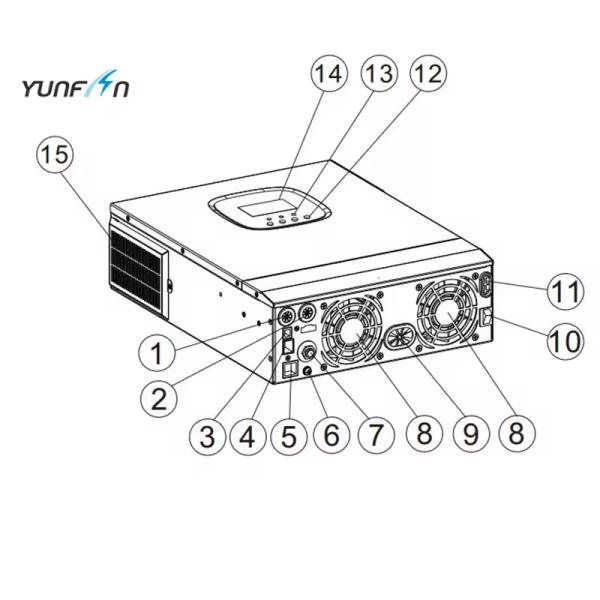 YUNFAN

14
13
12
15
11
10
1
2
3
4
5
6
7
8
9
8