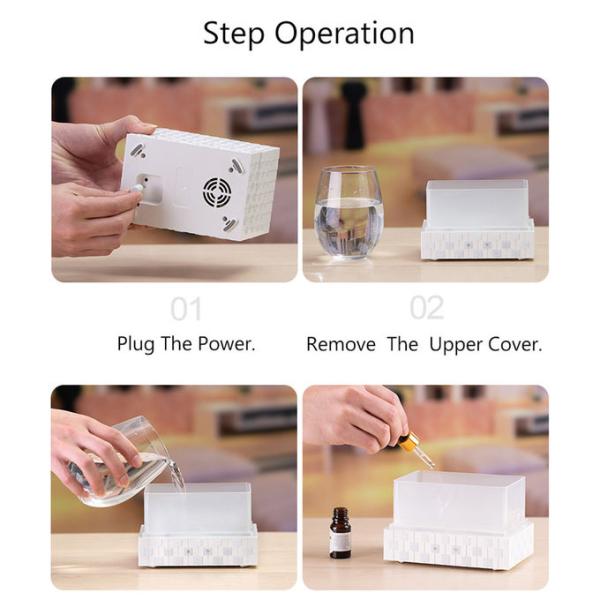 Step Operation

01

Plug The Power.

02

Remove The Upper Cover.