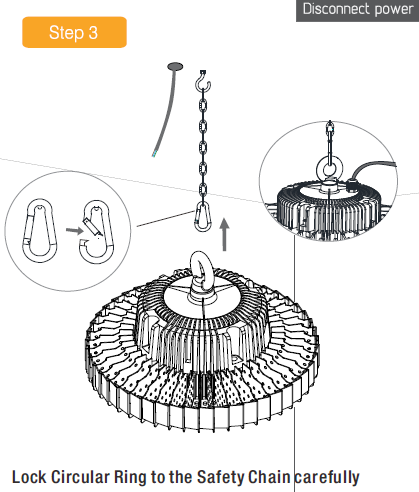 Disconnect power

Step 3

Lock Circular Ring to the Safety Chain carefully