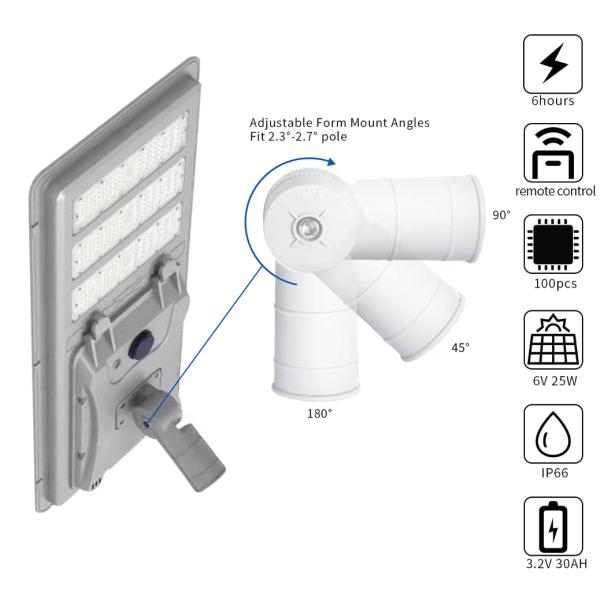 Adjustable Form Mount Angles
Fit 2.3°-2.7° pole

90°

45°

180°

6hours

remote control

100pcs

6V 25W

IP66

3.2V 30AH