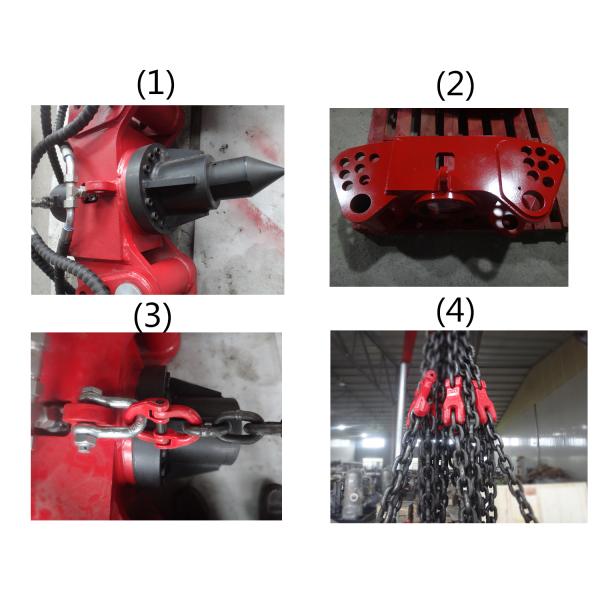 (1)

(2)

(3)

(4)