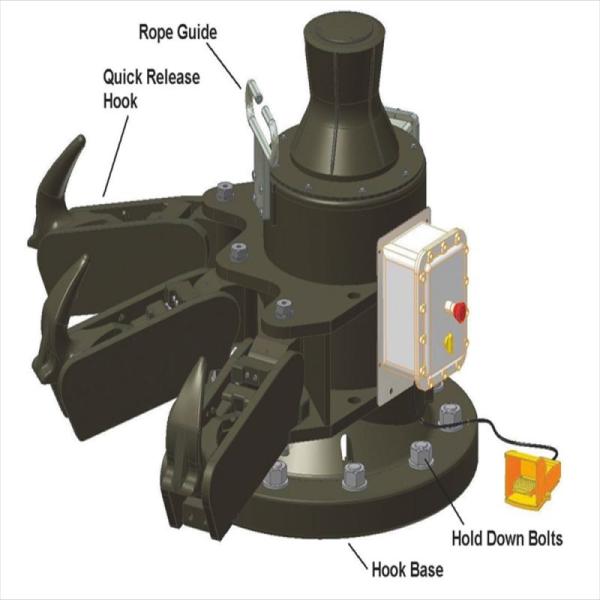 Rope Guide

Quick Release Hook

Hold Down Bolts

Hook Base