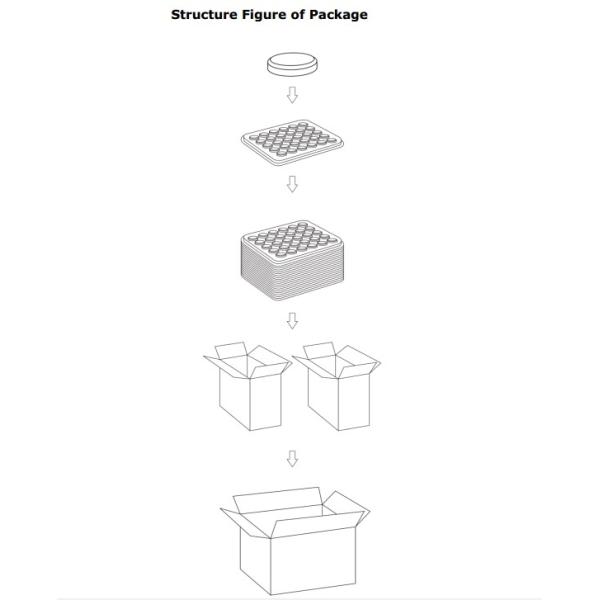 Structure Figure of Package